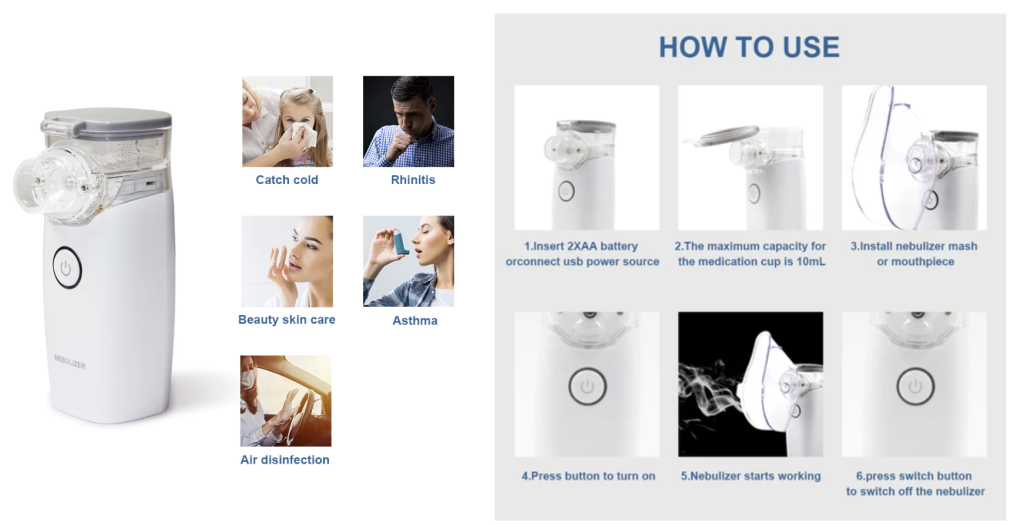 NEBULIZER

Catch cold

Rhinitis

Beauty skin care

Asthma

Air disinfection

HOW TO USE

1.Insert 2XAA battery orconnect usb power source

2.The maximum capacity for the medication cup is 10mL

3.Install nebulizer mash or mouthpiece

4.Press button to turn on

5.Nebulizer starts working

6.press switch button to switch off the nebulizer